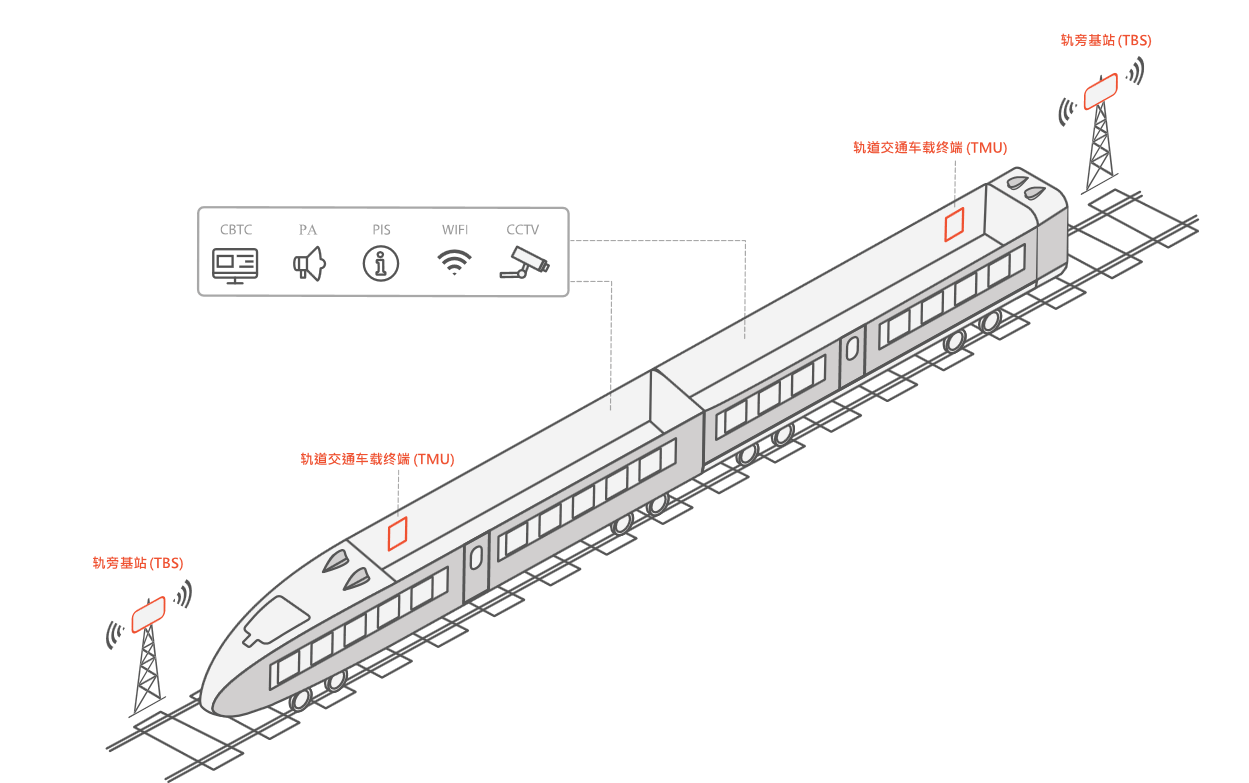 轨旁基站 (TBS)

轨道交通车载终端 (TMU)

CBTC PA PIS WIFI CCTV

轨道交通车载终端 (TMU)

轨旁基站 (TBS)