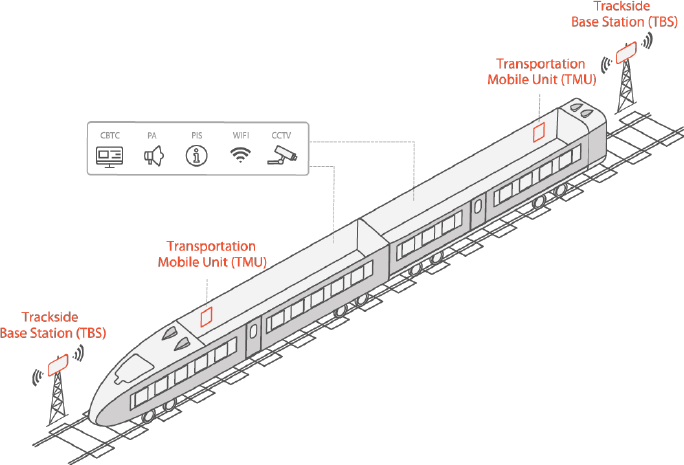 Trackside
Base Station (TBS)

Transportation
Mobile Unit (TMU)

CBTC PA PIS WIFI CCTV

Transportation
Mobile Unit (TMU)

Trackside
Base Station (TBS)